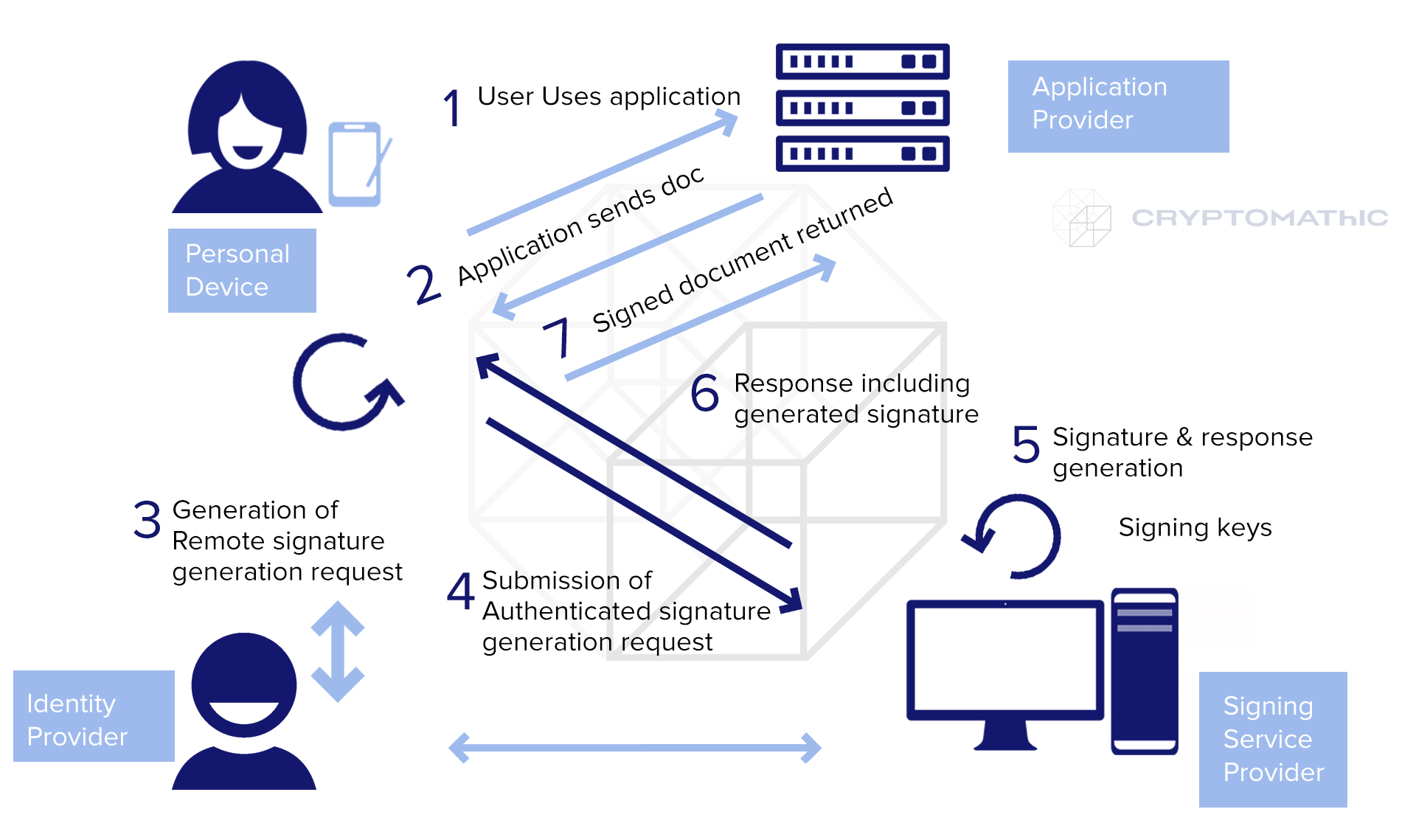 1 User Uses application

Application Provider

CRYPTOMAThIC

Personal Device

2 Application sends doc

7 Signed document returned

6 Response including generated signature

5 Signature & response generation

Signing keys

3 Generation of Remote signature generation request

4 Submission of Authenticated signature generation request

Identity Provider

Signing Service Provider