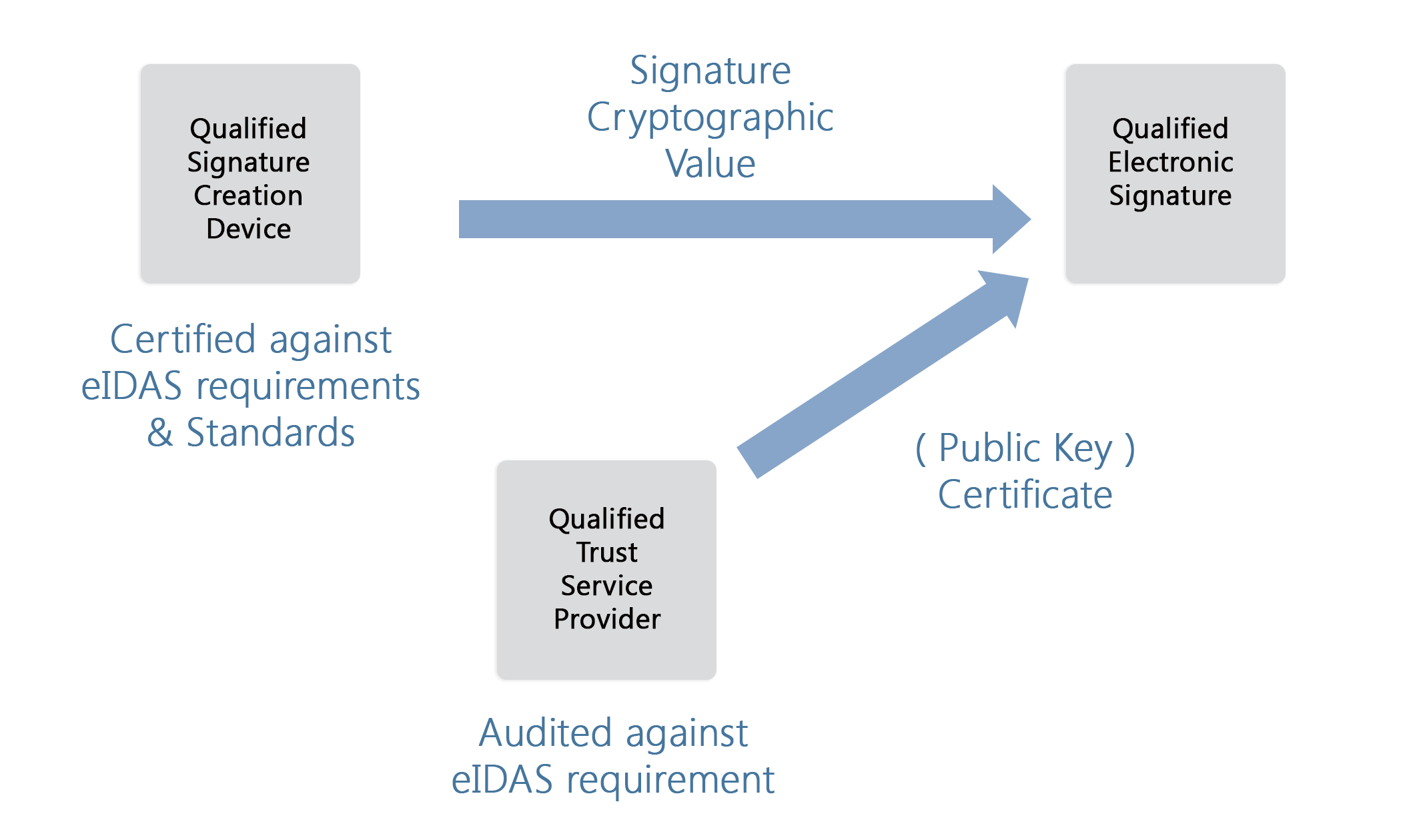 Qualified Signature Creation Device

Signature Cryptographic Value

Qualified Electronic Signature

Certified against eIDAS requirements & Standards

( Public Key ) Certificate

Qualified Trust Service Provider

Audited against eIDAS requirement