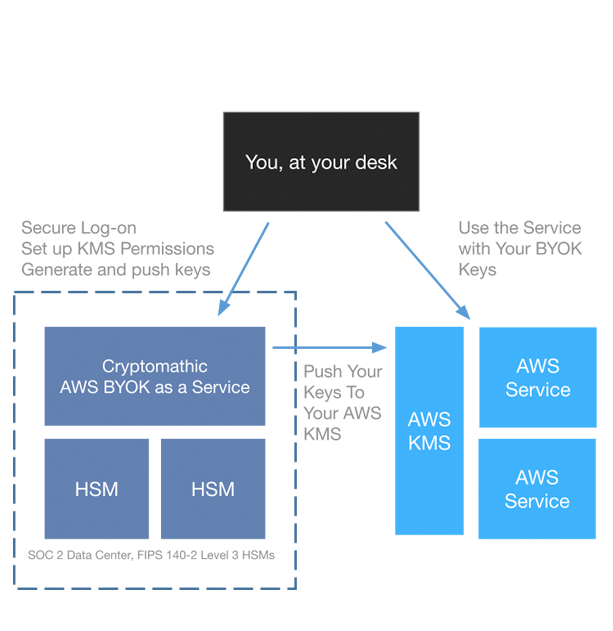 You, at your desk

Secure Log-on
Set up KMS Permissions
Generate and push keys

Use the Service
with Your BYOK
Keys

Cryptomathic
AWS BYOK as a Service

HSM

HSM

SOC 2 Data Center, FIPS 140-2 Level 3 HSMs

Push Your
Keys To
Your AWS
KMS

AWS
KMS

AWS
Service

AWS
Service