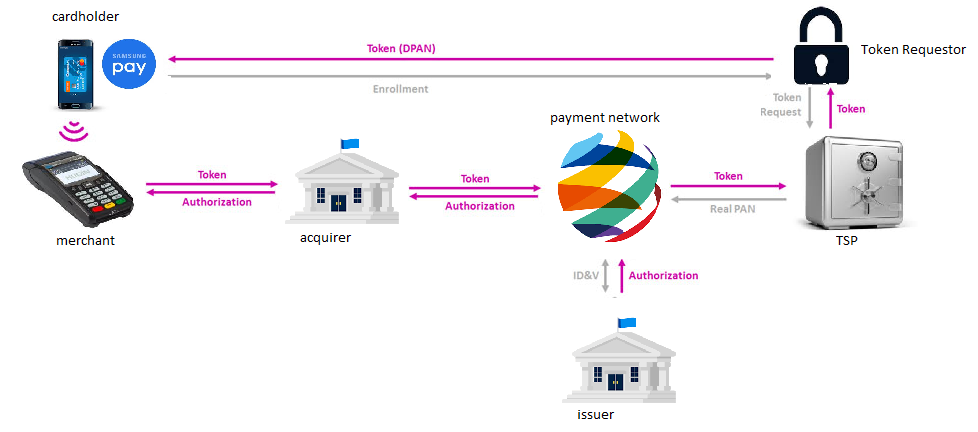 cardholder

SAMSUNG pay

Token (DPAN)

Enrollment

Token Requestor

Token Request

Token

payment network

Token

Authorization

Token

Authorization

Token

Real PAN

merchant

acquirer

TSP

ID&V

Authorization

issuer