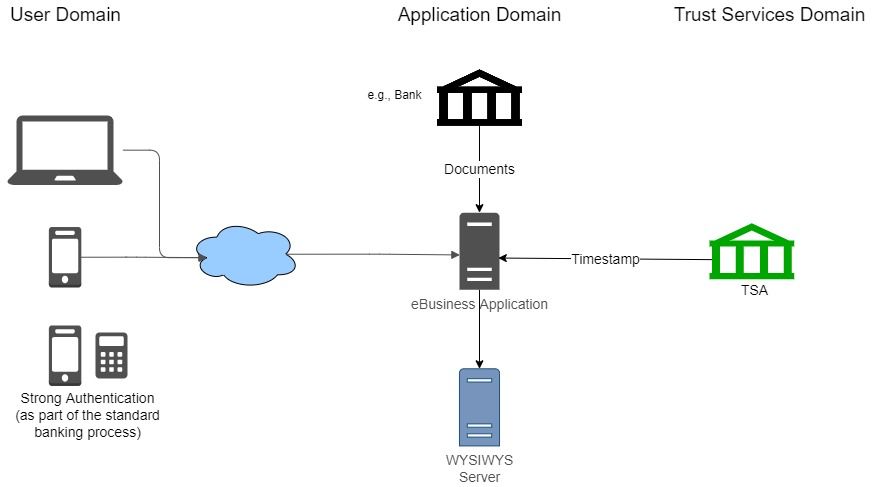 User Domain

Application Domain

Trust Services Domain

e.g., Bank

Documents

Timestamp

eBusiness Application

TSA

Strong Authentication (as part of the standard banking process)

WYSIWYS Server