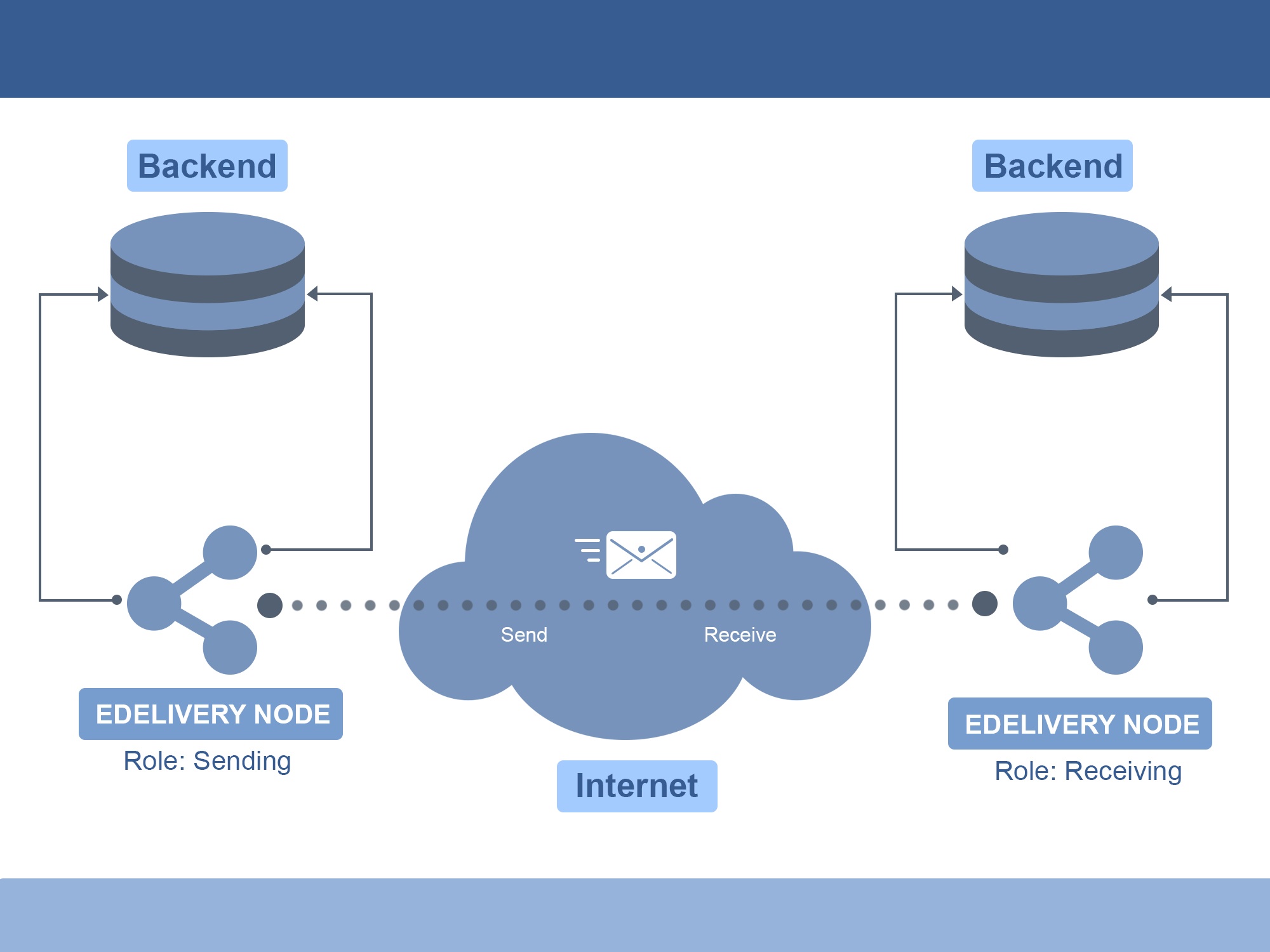 Backend

Backend

Send

Receive

EDELIVERY NODE
Role: Sending

Internet

EDELIVERY NODE
Role: Receiving